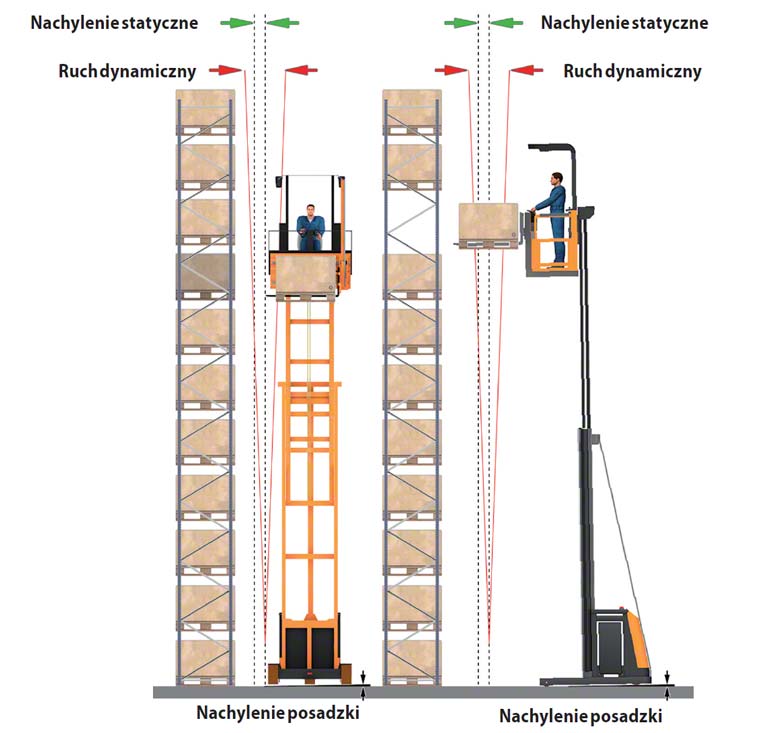 Nachylenie statyczne
Ruch dynamiczny
Nachylenie statyczne
Ruch dynamiczny
Nachylenie posadzki
Nachylenie posadzki